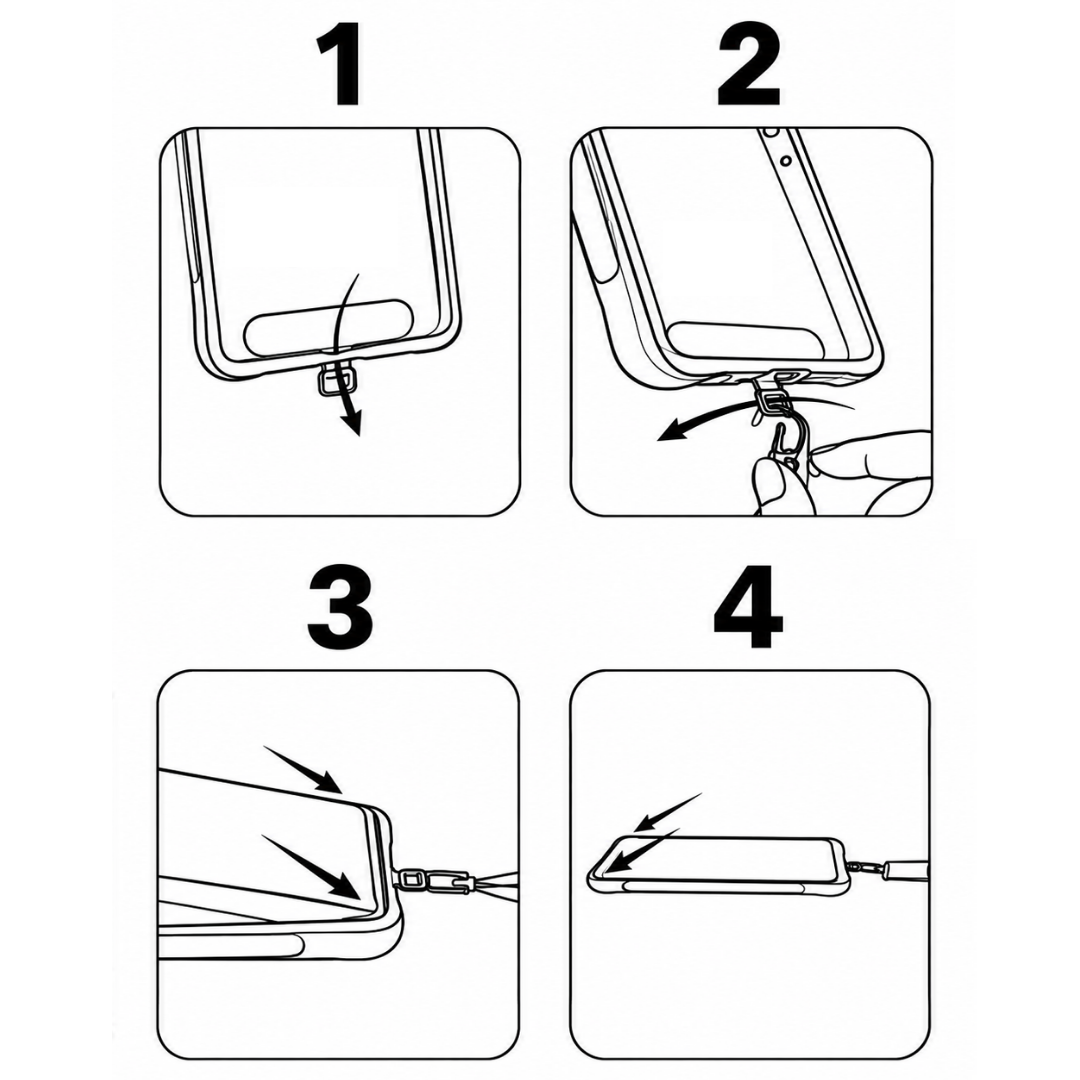 1

2

3

4